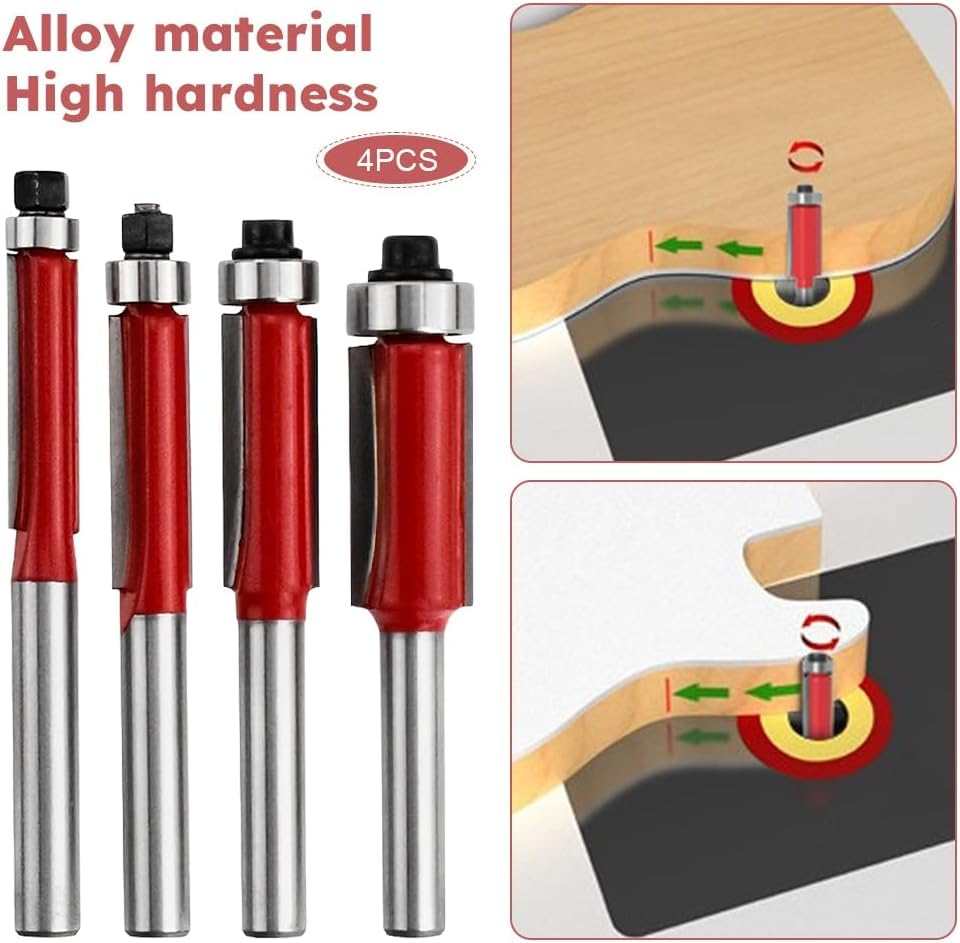 Alloy material
High hardness

4PCS